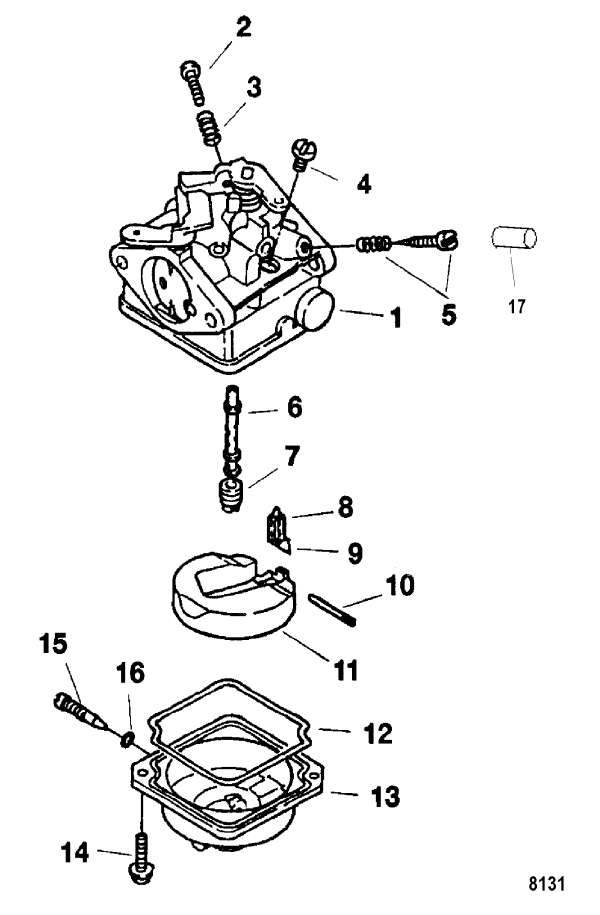 2
3
4
5
17
1
6
7
8
9
10
11
15
16
12
13
14
8131