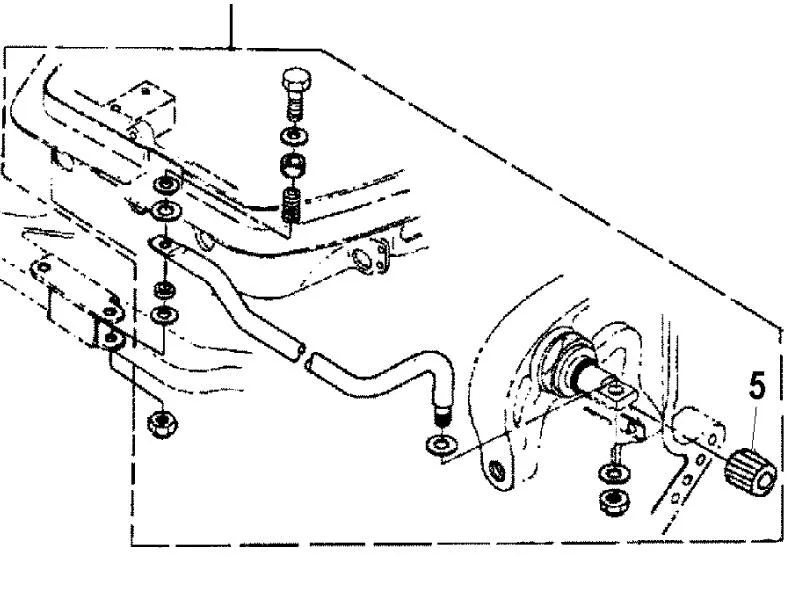 5