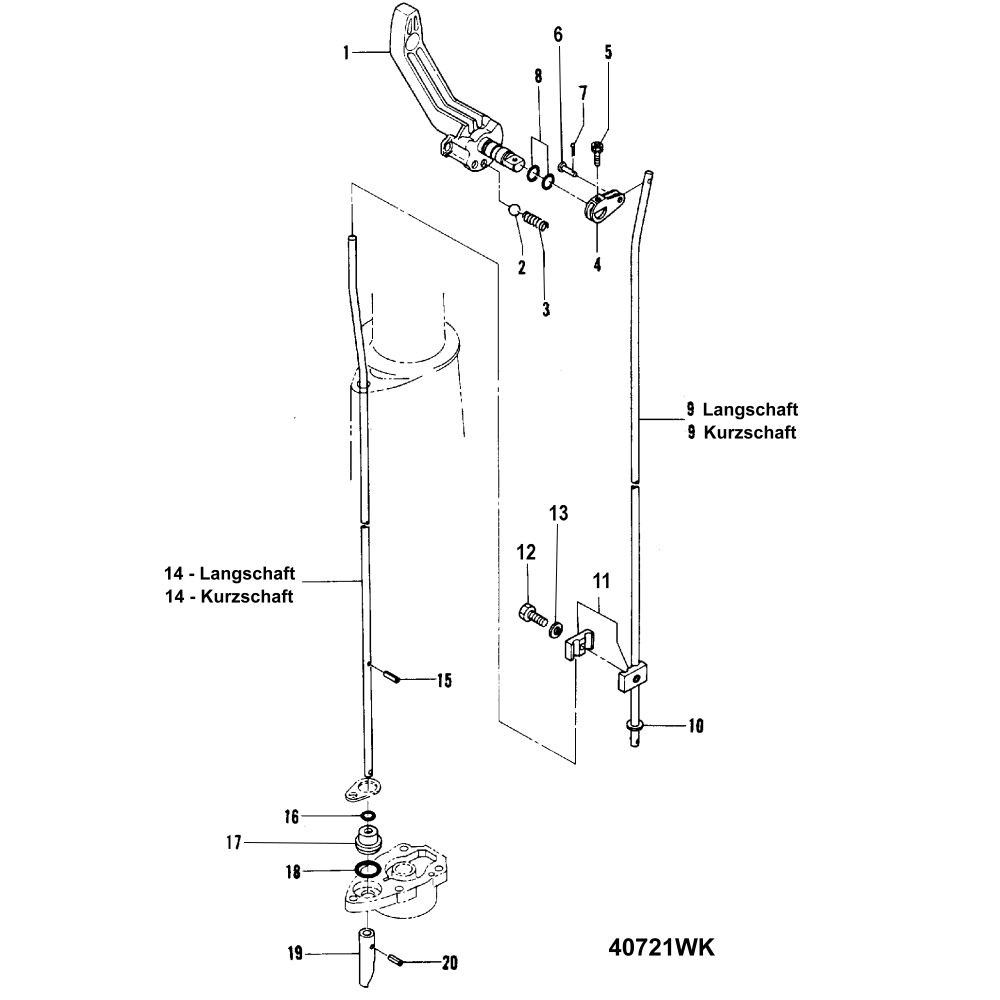 1
6
5
8
7
2
3
4
9 Langschaft
9 Kurzschaft
13
12
11
14 - Langschaft
14 - Kurzschaft
15
10
16
17
18
19
20
40721WK