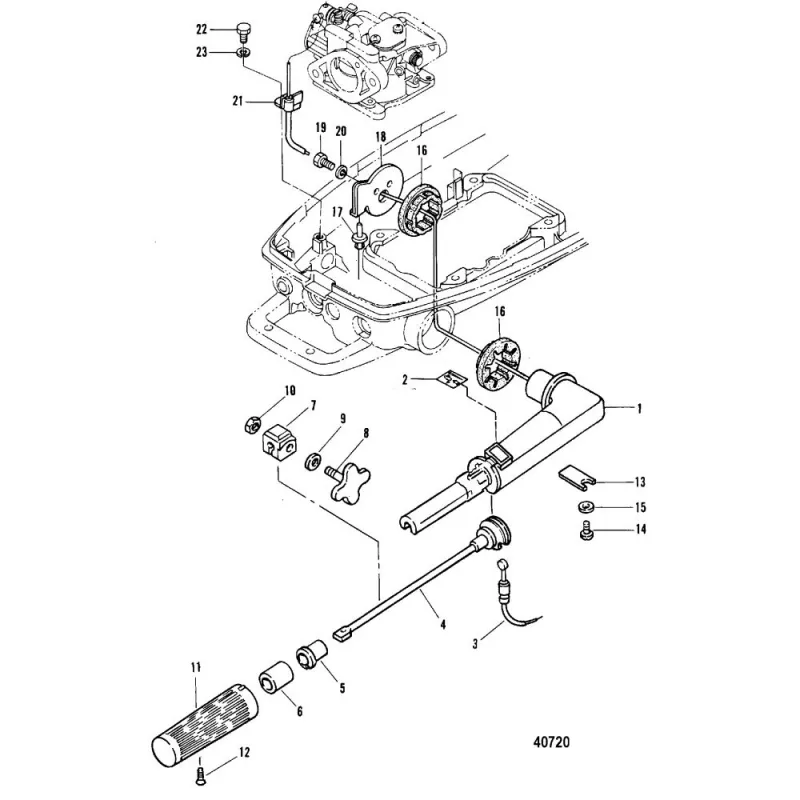 22
23
21
19
20
18
16
17
16
2
1
10
7
9
8
13
15
14
4
3
11
6
5
12
40720